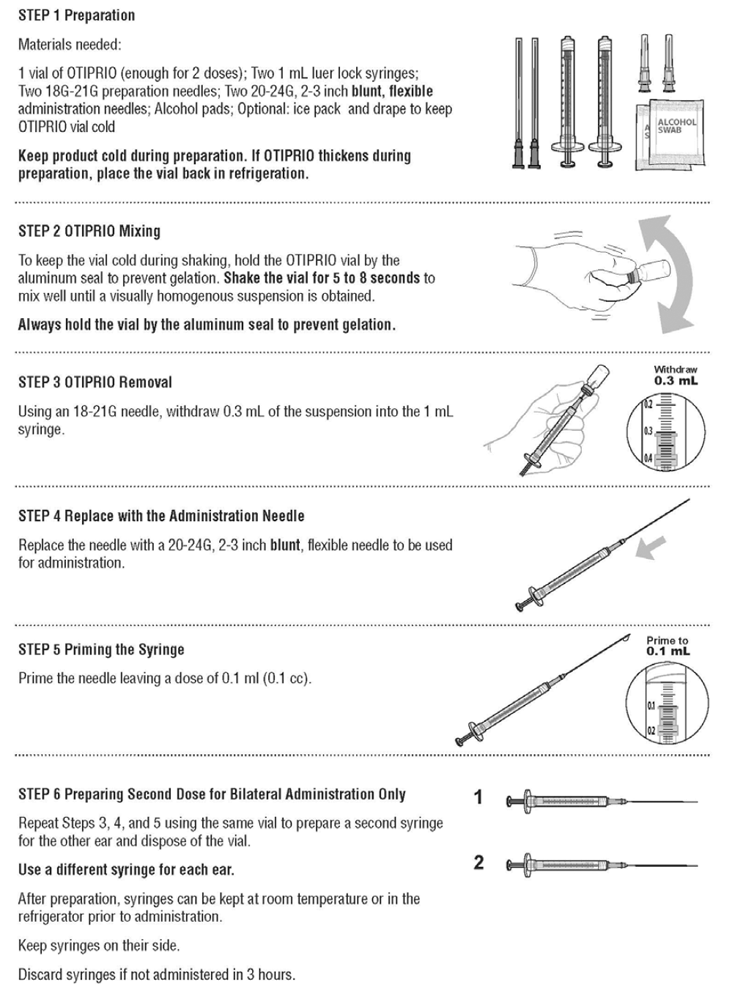 STEP 1 Preparation

Materials needed:

1 vial of OTIPRIO (enough for 2 doses); Two 1 mL luer lock syringes; Two 18G-21G preparation needles; Two 20-24G, 2-3 inch blunt, flexible administration needles; Alcohol pads; Optional: ice pack and drape to keep OTIPRIO vial cold

Keep product cold during preparation. If OTIPRIO thickens during preparation, place the vial back in refrigeration.

ALCOHOL SWAB

STEP 2 OTIPRIO Mixing

To keep the vial cold during shaking, hold the OTIPRIO vial by the aluminum seal to prevent gelation. Shake the vial for 5 to 8 seconds to mix well until a visually homogenous suspension is obtained.

Always hold the vial by the aluminum seal to prevent gelation.

STEP 3 OTIPRIO Removal

Using an 18-21G needle, withdraw 0.3 mL of the suspension into the 1 mL syringe.

Withdraw 0.3 mL

0.2
0.3
0.4

STEP 4 Replace with the Administration Needle

Replace the needle with a 20-24G, 2-3 inch blunt, flexible needle to be used for administration.

STEP 5 Priming the Syringe

Prime the needle leaving a dose of 0.1 ml (0.1 cc).

Prime to 0.1 mL

0.1
0.2

STEP 6 Preparing Second Dose for Bilateral Administration Only

Repeat Steps 3, 4, and 5 using the same vial to prepare a second syringe for the other ear and dispose of the vial.

Use a different syringe for each ear.

After preparation, syringes can be kept at room temperature or in the refrigerator prior to administration.

Keep syringes on their side.

Discard syringes if not administered in 3 hours.

1

2