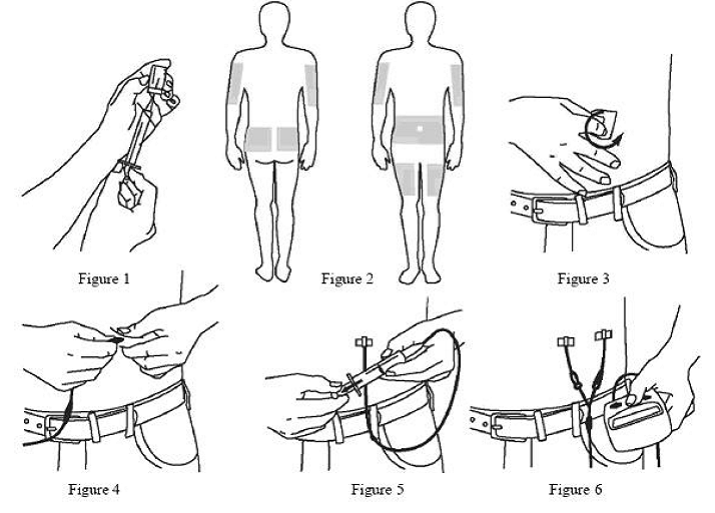 Figure 1

Figure 2

Figure 3

Figure 4

Figure 5

Figure 6